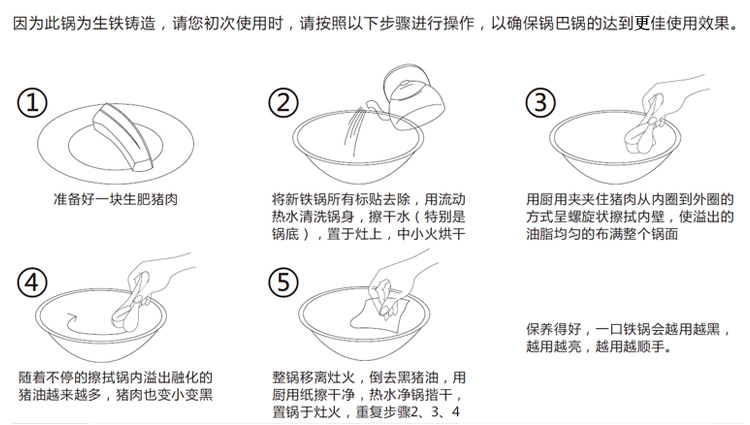 因为此锅为生铁铸造，请您初次使用时，请按照以下步骤进行操作，以确保锅巴锅的达到更佳使用效果。

①

准备好一块生肥猪肉

②

将新铁锅所有标贴去除，用流动热水清洗锅身，擦干水（特别是锅底），置于灶上，中小火烘干

③

用厨用夹夹住猪肉从内圈到外圈的方式呈螺旋状擦拭内壁，使溢出的油脂均匀的布满整个锅面

④

随着不停的擦拭锅内溢出融化的猪油越来越多，猪肉也变小变黑

⑤

整锅移离灶火，倒去黑猪油，用厨用纸擦干净，热水净锅揩干，置锅于灶火，重复步骤2、3、4

保养得好，一口铁锅会越用越黑，越用越亮，越用越顺手。